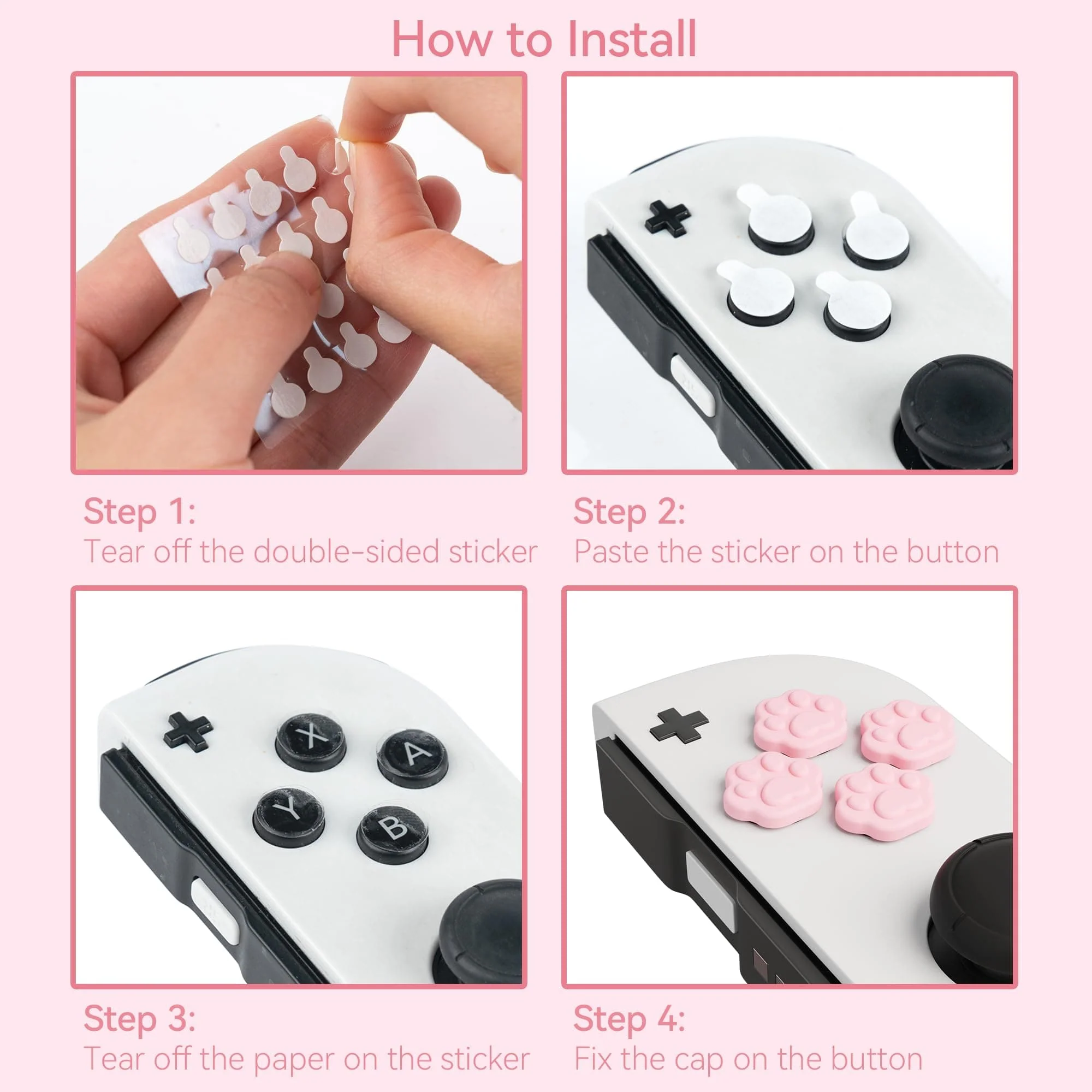 How to Install

Step 1:
Tear off the double-sided sticker

Step 2:
Paste the sticker on the button

X
A
Y
B

Step 3:
Tear off the paper on the sticker

Step 4:
Fix the cap on the button