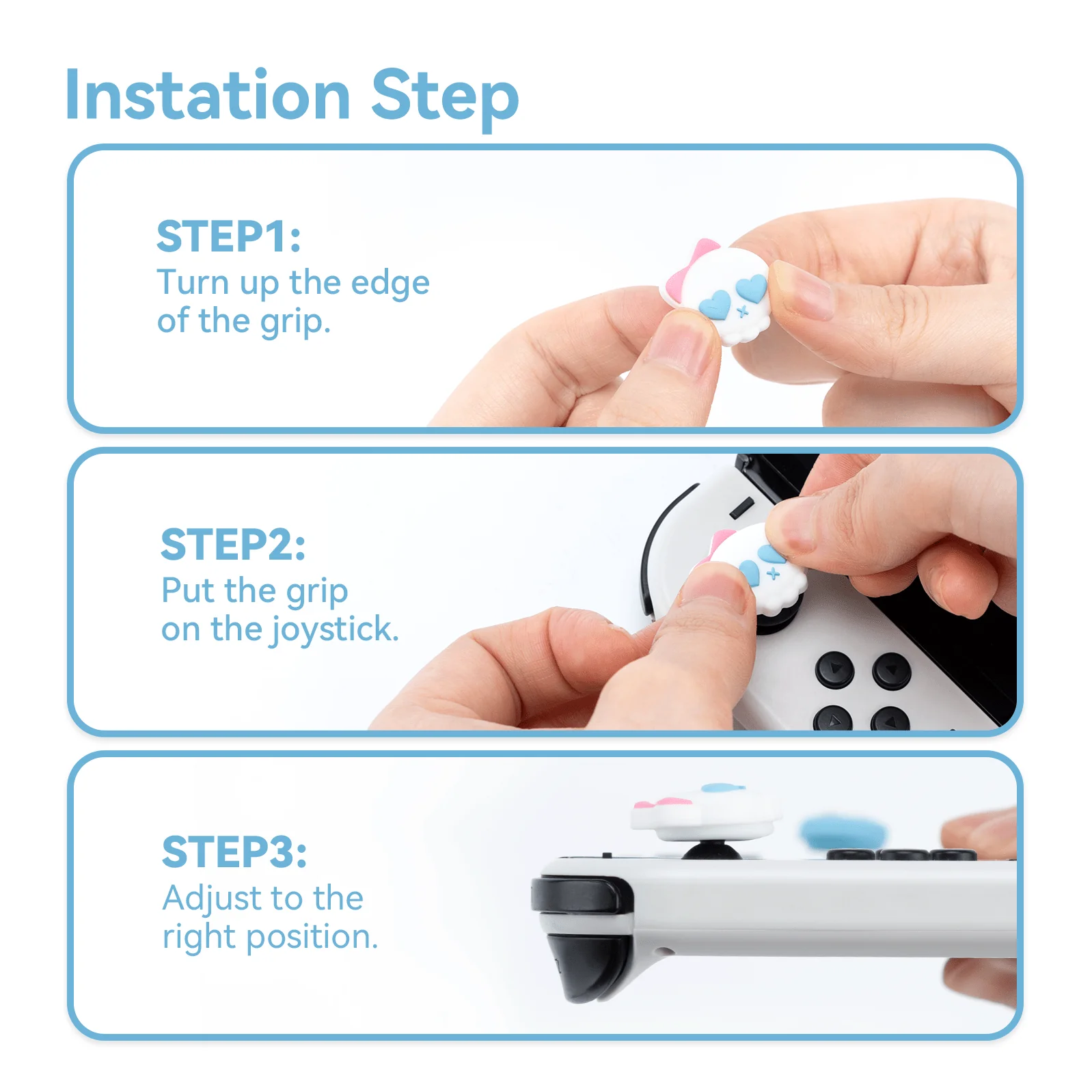 Instation Step

STEP1:
Turn up the edge of the grip.

STEP2:
Put the grip on the joystick.

STEP3:
Adjust to the right position.