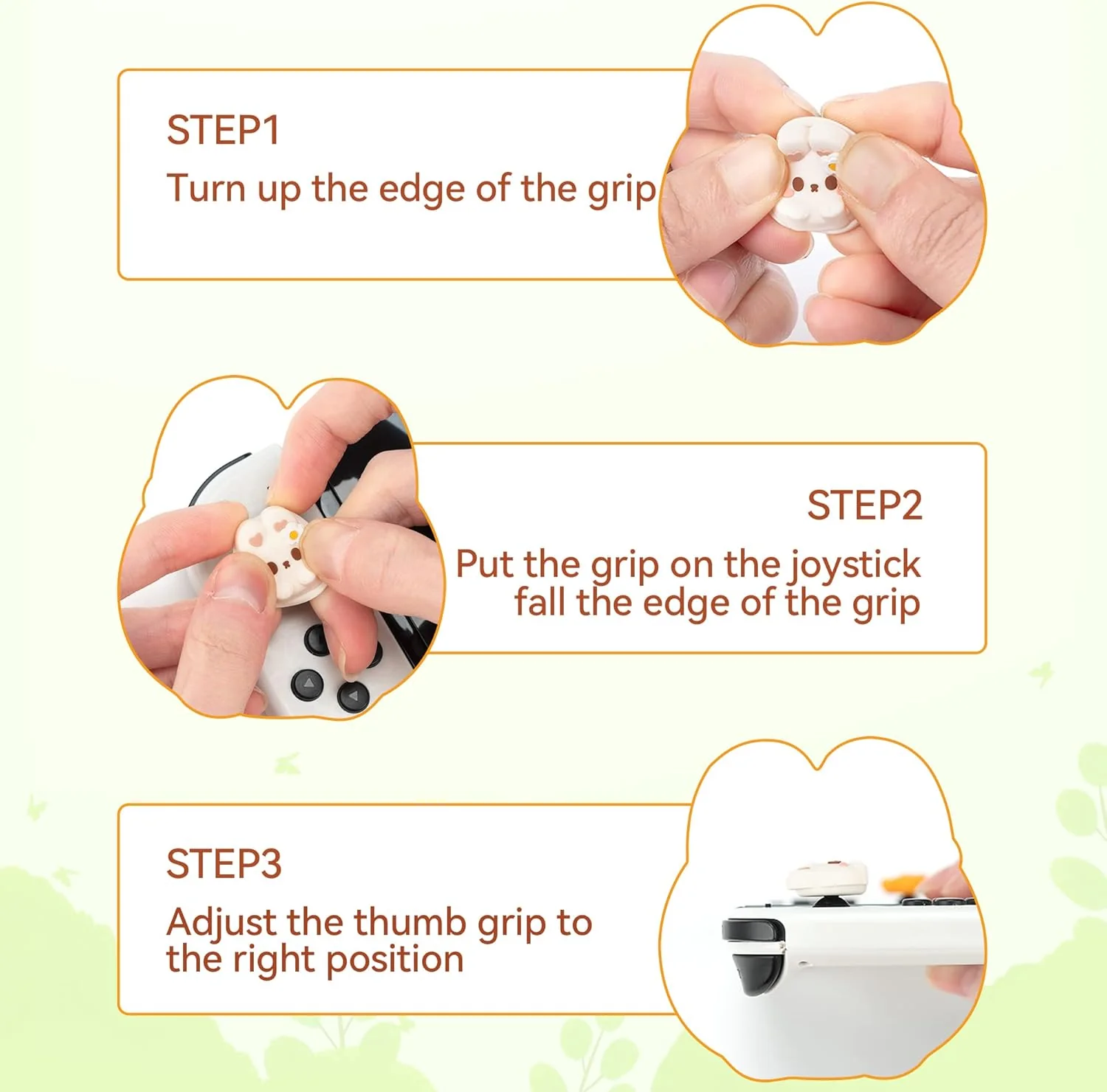 STEP1
Turn up the edge of the grip

STEP2
Put the grip on the joystick fall the edge of the grip

STEP3
Adjust the thumb grip to the right position