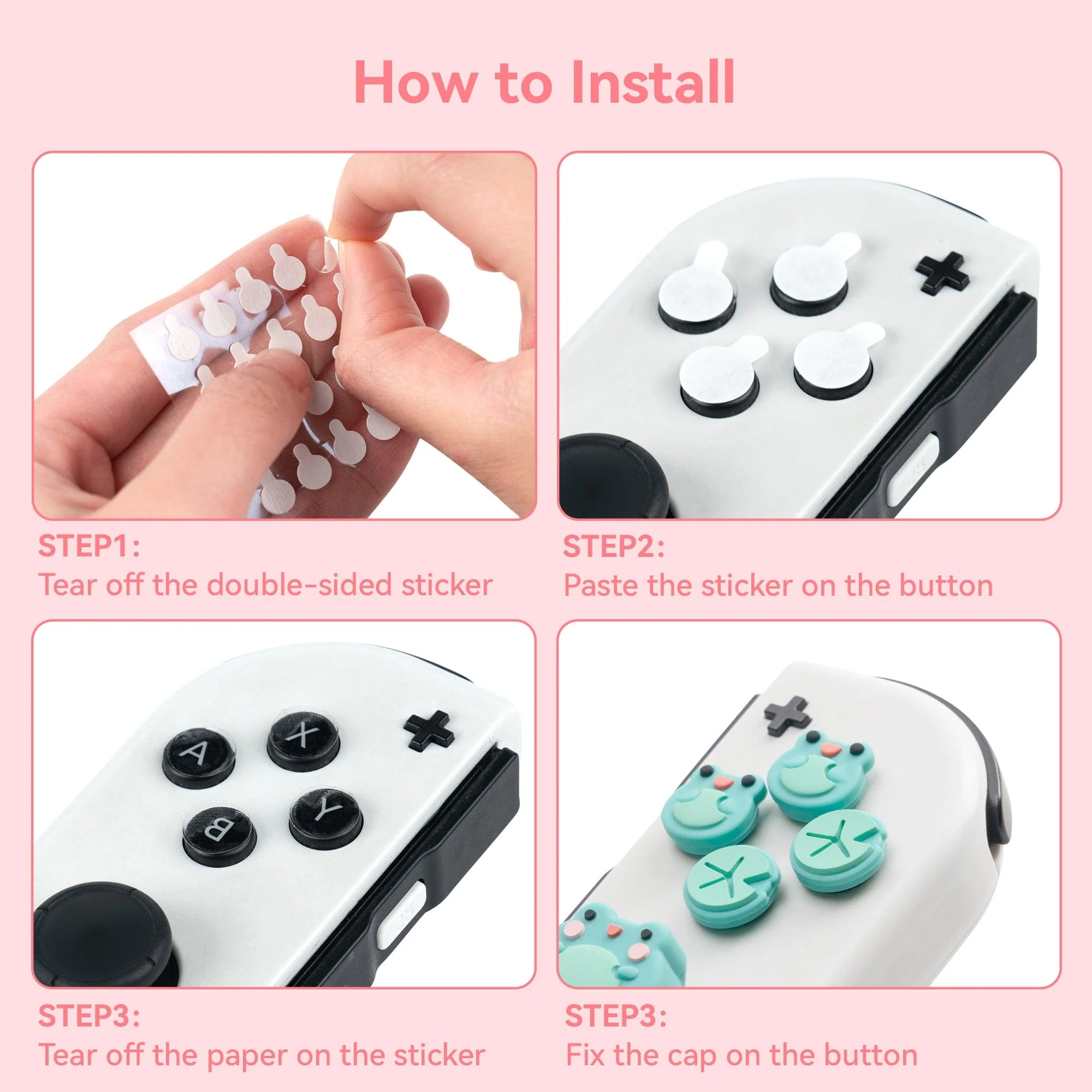 How to Install

STEP1:
Tear off the double-sided sticker

STEP2:
Paste the sticker on the button

A X B Y

STEP3:
Tear off the paper on the sticker

STEP3:
Fix the cap on the button